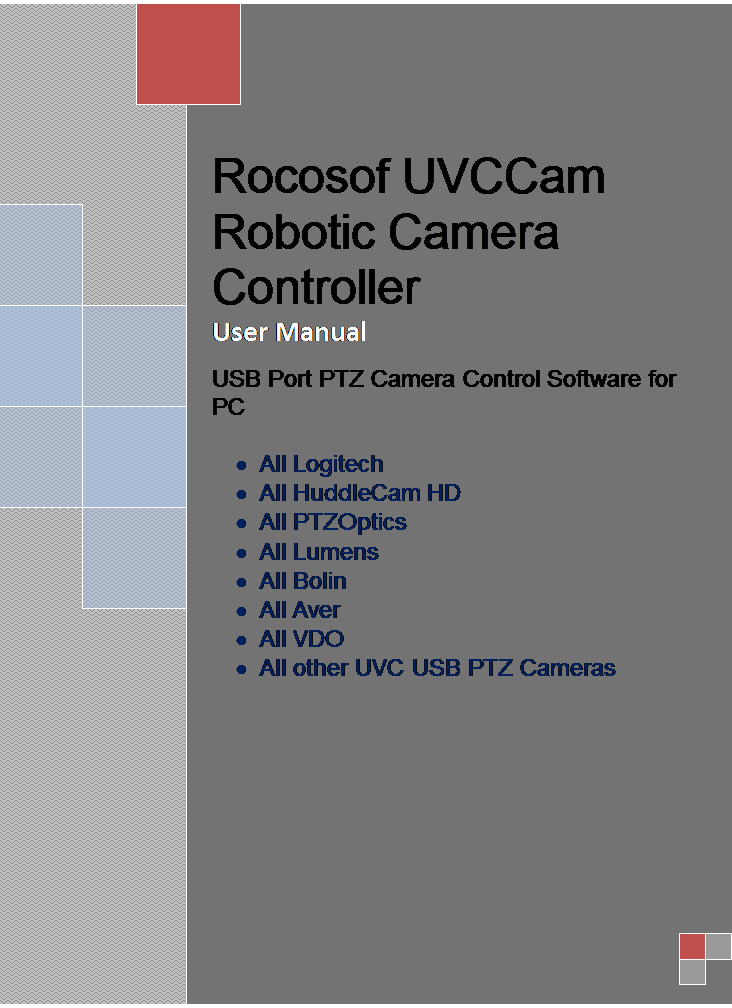 Rocosof UVCCam
Robotic Camera
Controller

User Manual

USB Port PTZ Camera Control Software for PC

• All Logitech
• All HuddleCam HD
• All PTZOptics
• All Lumens
• All Bolin
• All Aver
• All VDO
• All other UVC USB PTZ Cameras